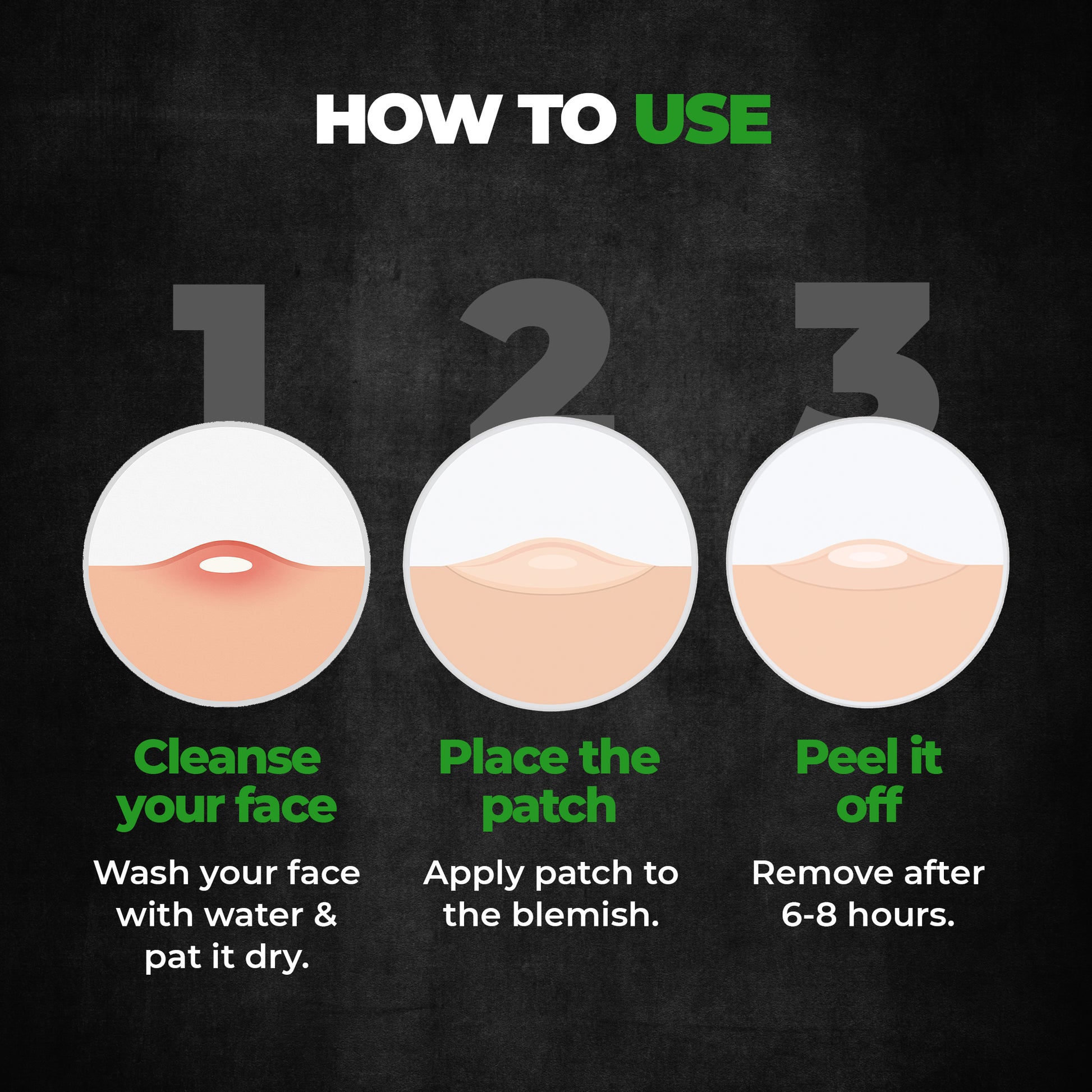 HOW TO USE

1

Cleanse your face

Wash your face with water & pat it dry.

2

Place the patch

Apply patch to the blemish.

3

Peel it off

Remove after 6-8 hours.