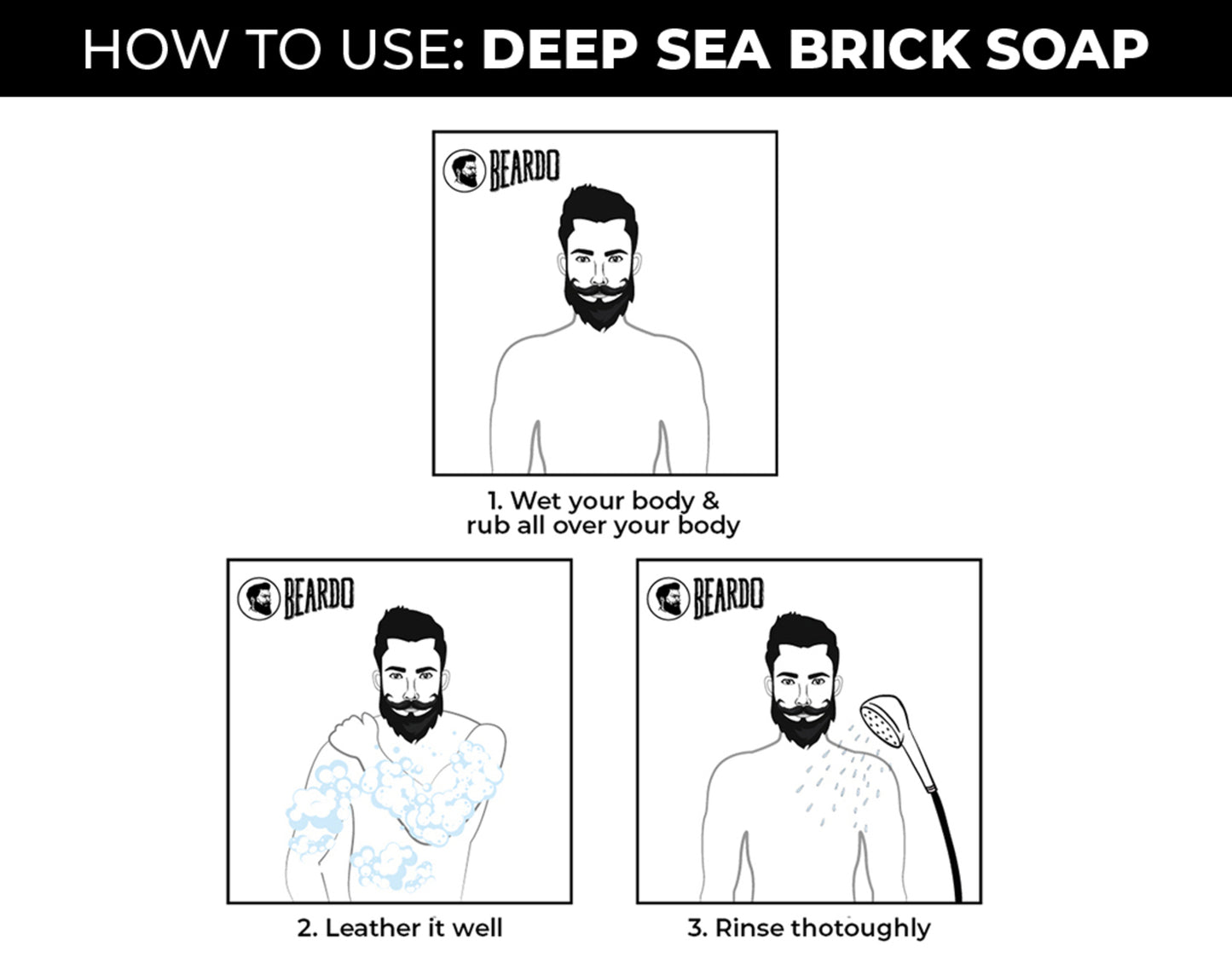 HOW TO USE: DEEP SEA BRICK SOAP

BEARDO

1. Wet your body & rub all over your body

BEARDO

2. Leather it well

BEARDO

3. Rinse thotoughly