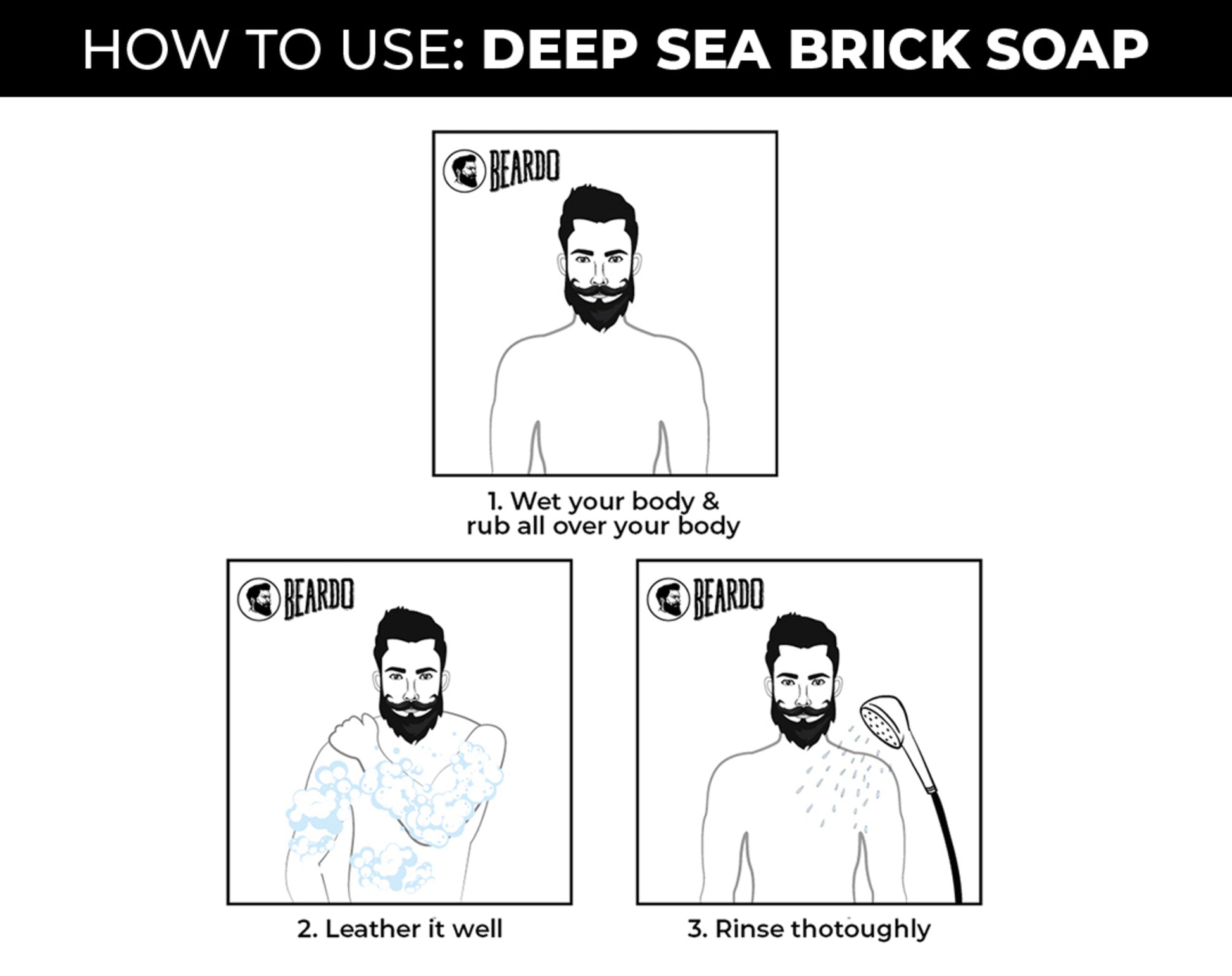 HOW TO USE: DEEP SEA BRICK SOAP

BEARDO

1. Wet your body & rub all over your body

BEARDO

2. Leather it well

BEARDO

3. Rinse thotoughly