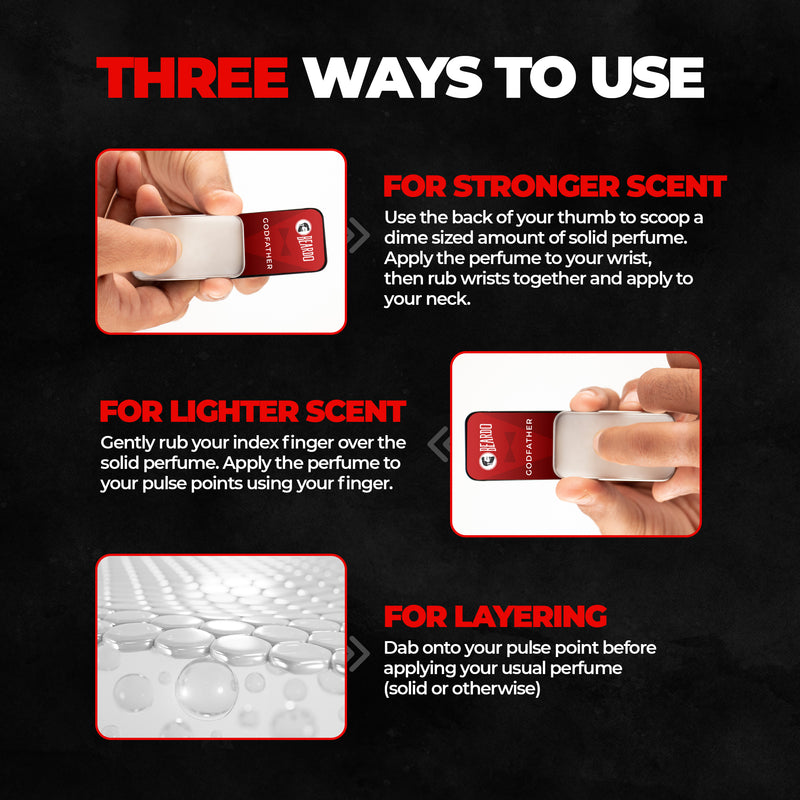 THREE WAYS TO USE

BEARDO
GODFATHER

FOR STRONGER SCENT
Use the back of your thumb to scoop a dime sized amount of solid perfume. Apply the perfume to your wrist, then rub wrists together and apply to your neck.

FOR LIGHTER SCENT
Gently rub your index finger over the solid perfume. Apply the perfume to your pulse points using your finger.

BEARDO
GODFATHER

FOR LAYERING
Dab onto your pulse point before applying your usual perfume (solid or otherwise)