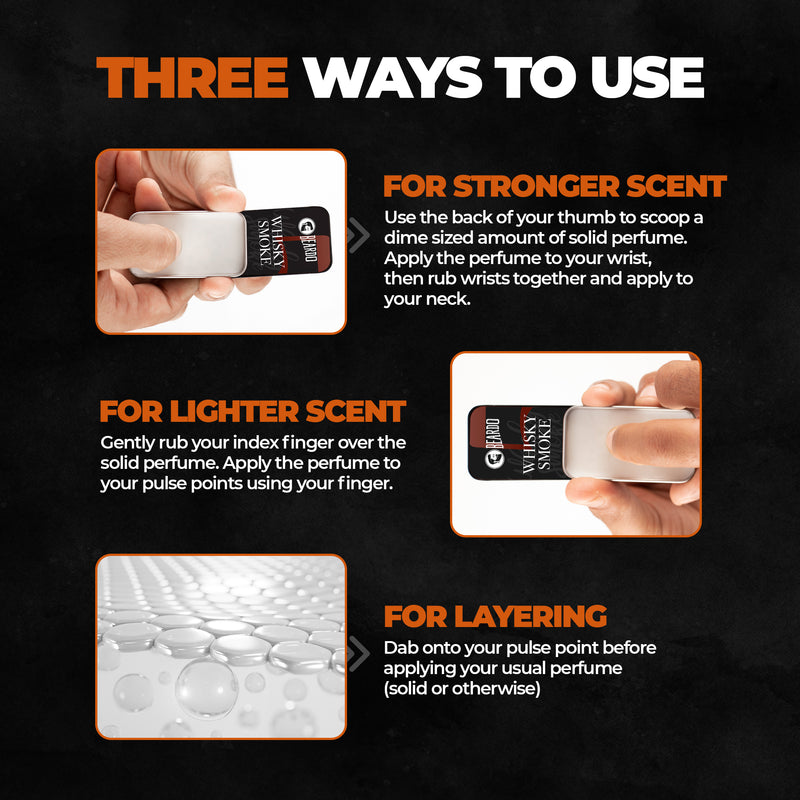 THREE WAYS TO USE

BEARDO WHISKY SMOKE

FOR STRONGER SCENT
Use the back of your thumb to scoop a dime sized amount of solid perfume. Apply the perfume to your wrist, then rub wrists together and apply to your neck.

FOR LIGHTER SCENT
Gently rub your index finger over the solid perfume. Apply the perfume to your pulse points using your finger.

BEARDO WHISKY SMOKE

FOR LAYERING
Dab onto your pulse point before applying your usual perfume (solid or otherwise)