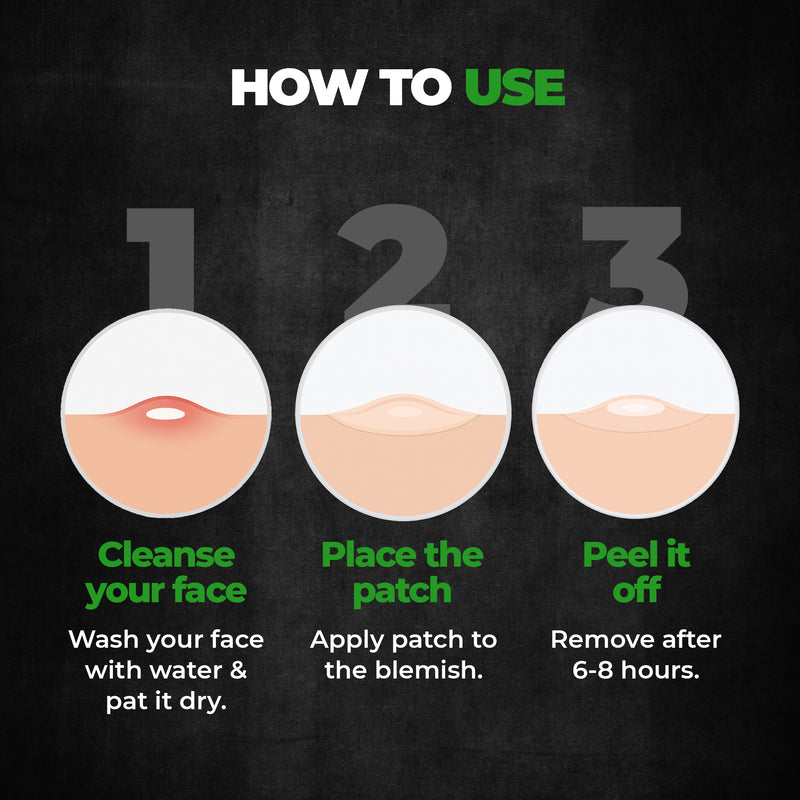 HOW TO USE

1

Cleanse your face

Wash your face with water & pat it dry.

2

Place the patch

Apply patch to the blemish.

3

Peel it off

Remove after 6-8 hours.