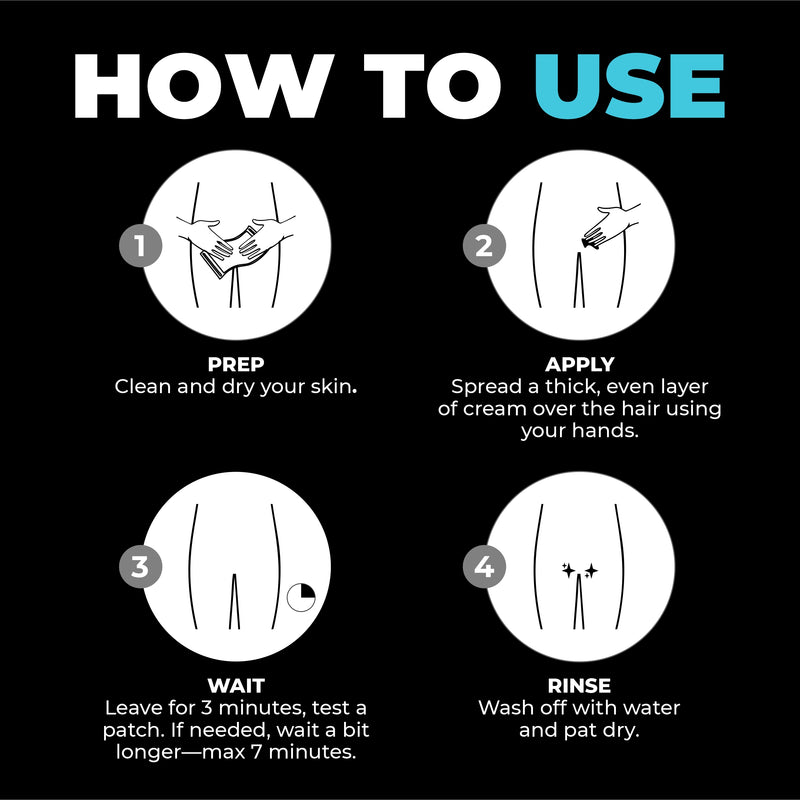 HOW TO USE

1

PREP
Clean and dry your skin.

2

APPLY
Spread a thick, even layer of cream over the hair using your hands.

3

WAIT
Leave for 3 minutes, test a patch. If needed, wait a bit longer—max 7 minutes.

4

RINSE
Wash off with water and pat dry.