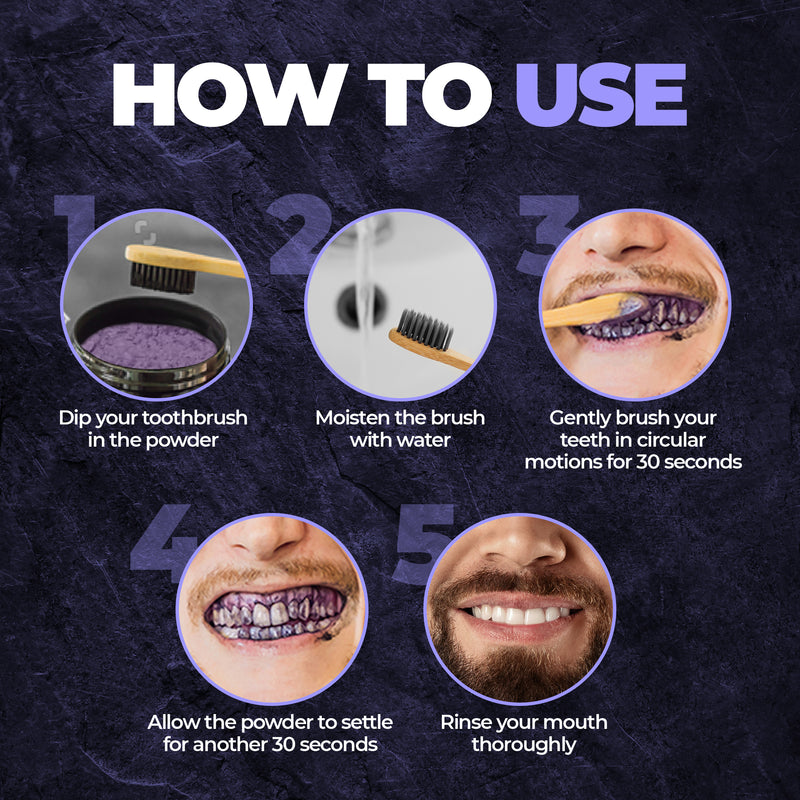 HOW TO USE

1
Dip your toothbrush in the powder

2
Moisten the brush with water

3
Gently brush your teeth in circular motions for 30 seconds

4
Allow the powder to settle for another 30 seconds

5
Rinse your mouth thoroughly