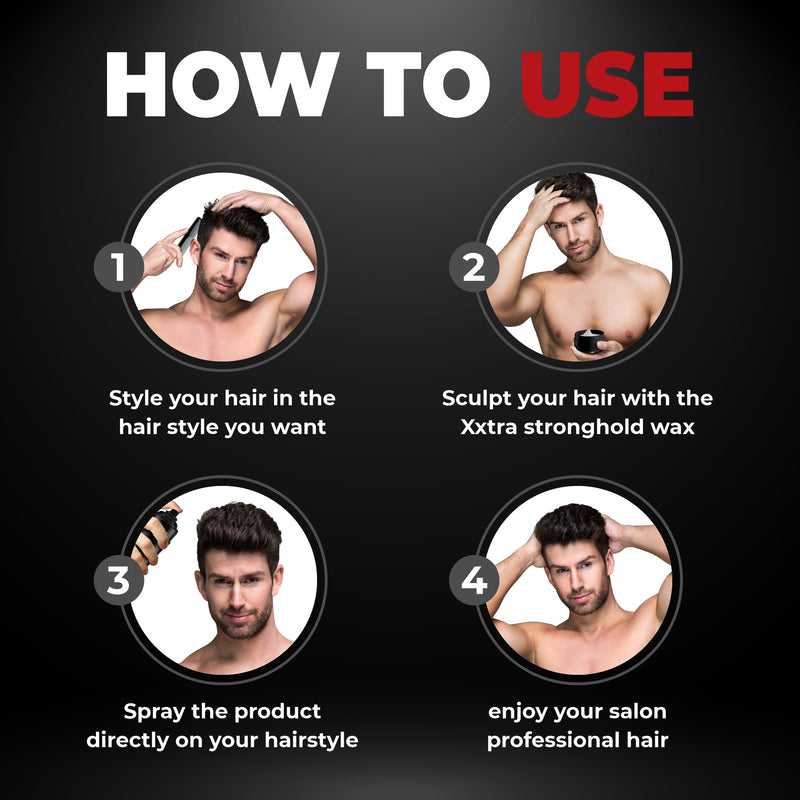 HOW TO USE

1

Style your hair in the hair style you want

2

Sculpt your hair with the Xxtra stronghold wax

3

Spray the product directly on your hairstyle

4

enjoy your salon professional hair